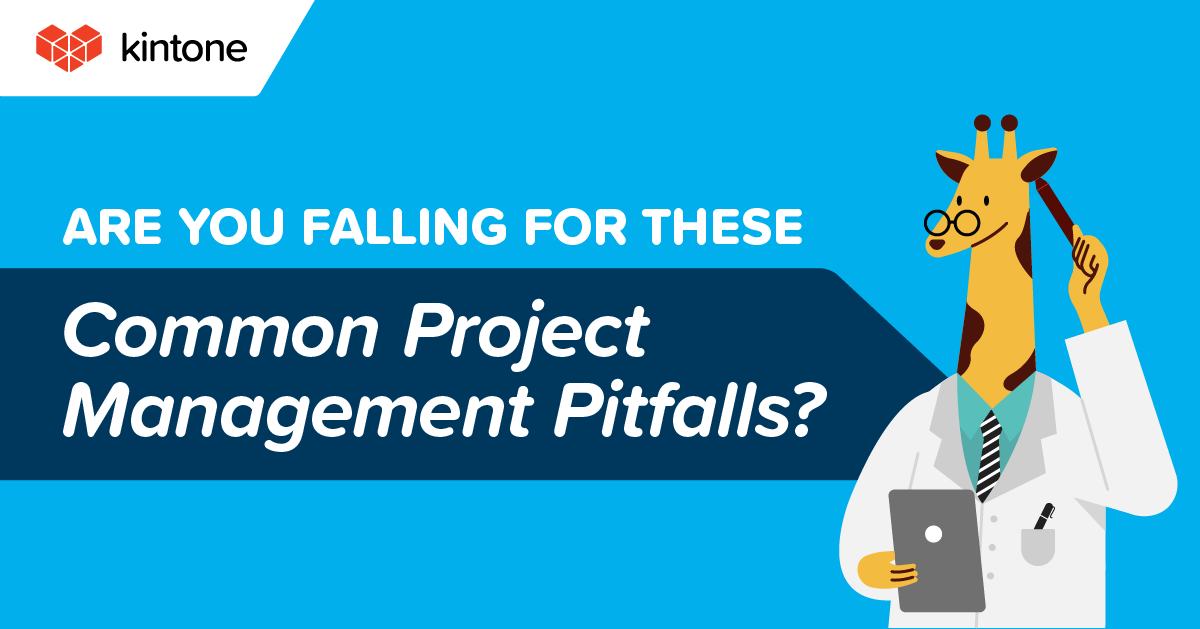 kintone

ARE YOU FALLING FOR THESE

Common Project Management Pitfalls?